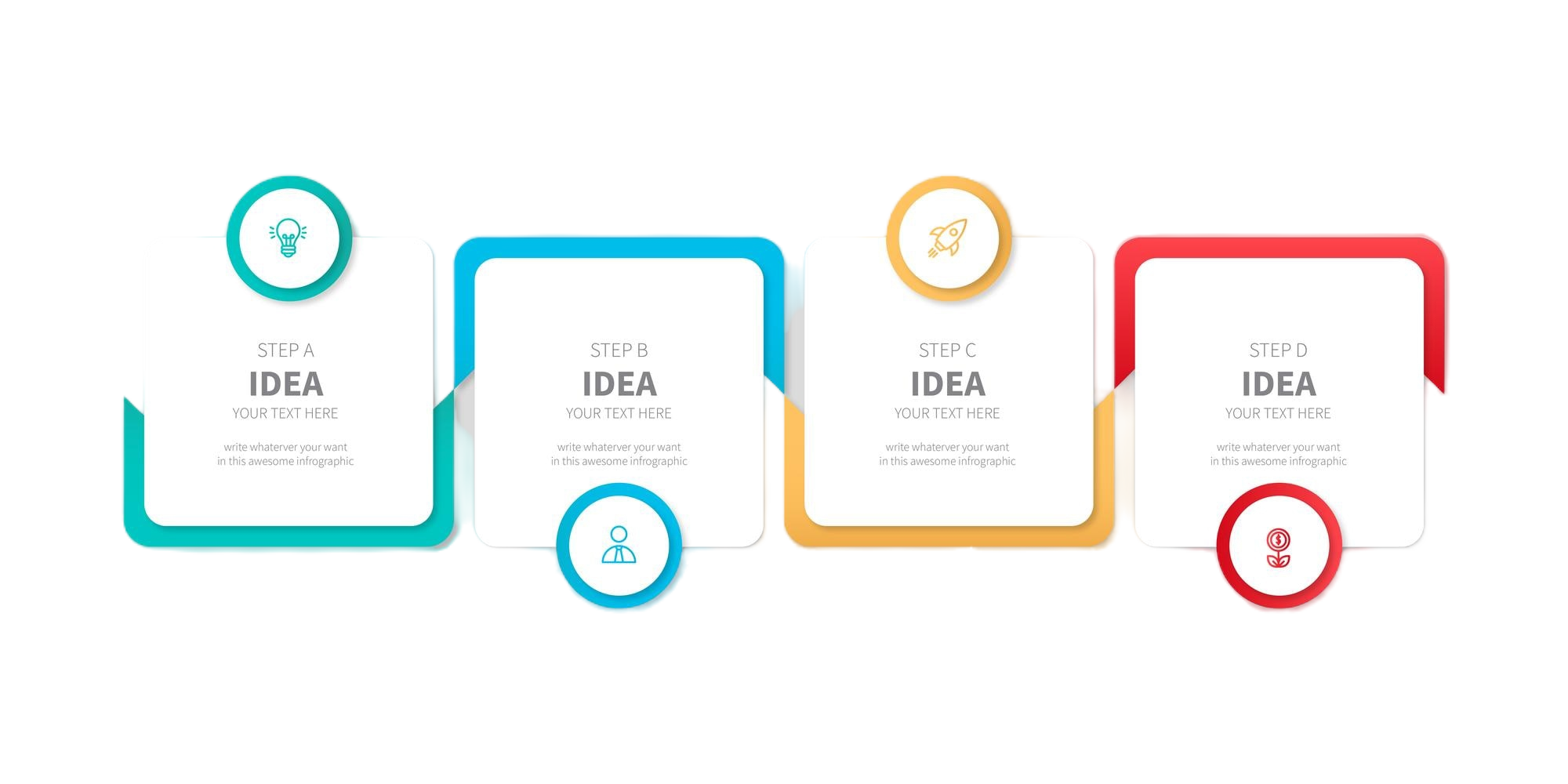 STEP A
IDEA
YOUR TEXT HERE

write whaterver your want in this awesome infrographic

STEP B
IDEA
YOUR TEXT HERE

write whaterver your want in this awesome infrographic

STEP C
IDEA
YOUR TEXT HERE

write whaterver your want in this awesome infrographic

STEP D
IDEA
YOUR TEXT HERE

write whaterver your want in this awesome infrographic